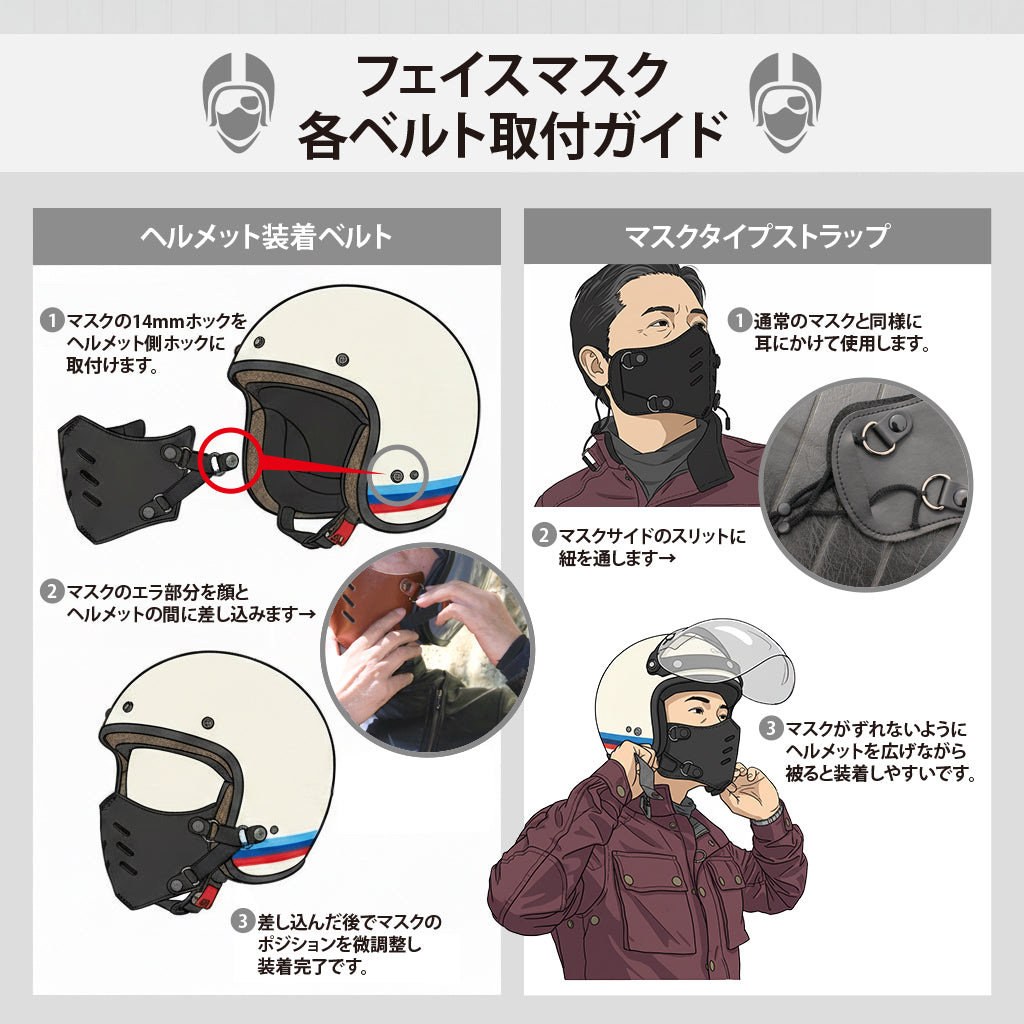 フェイスマスク
各ベルト取付ガイド

ヘルメット装着ベルト

1 マスクの14mmホックをヘルメット側ホックに取付けます。

2 マスクのエラ部分を顔とヘルメットの間に差し込みます→

3 差し込んだ後でマスクのポジションを微調整し装着完了です。

マスクタイプストラップ

1 通常のマスクと同様に耳にかけて使用します。

2 マスクサイドのスリットに紐を通します→

3 マスクがずれないようにヘルメットを広げながら被ると装着しやすいです。